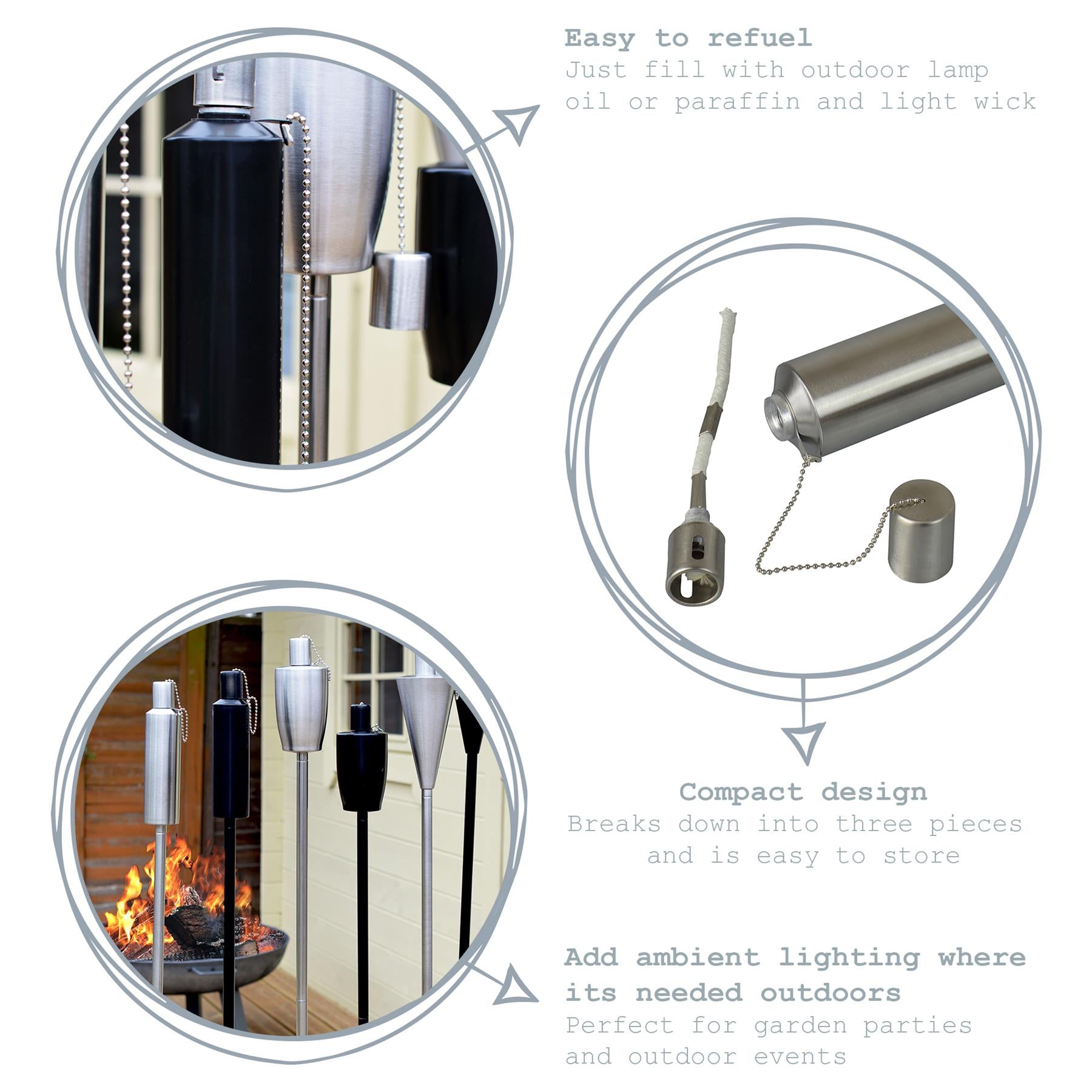 Easy to refuel
Just fill with outdoor lamp oil or paraffin and light wick

Compact design
Breaks down into three pieces and is easy to store

Add ambient lighting where its needed outdoors
Perfect for garden parties and outdoor events