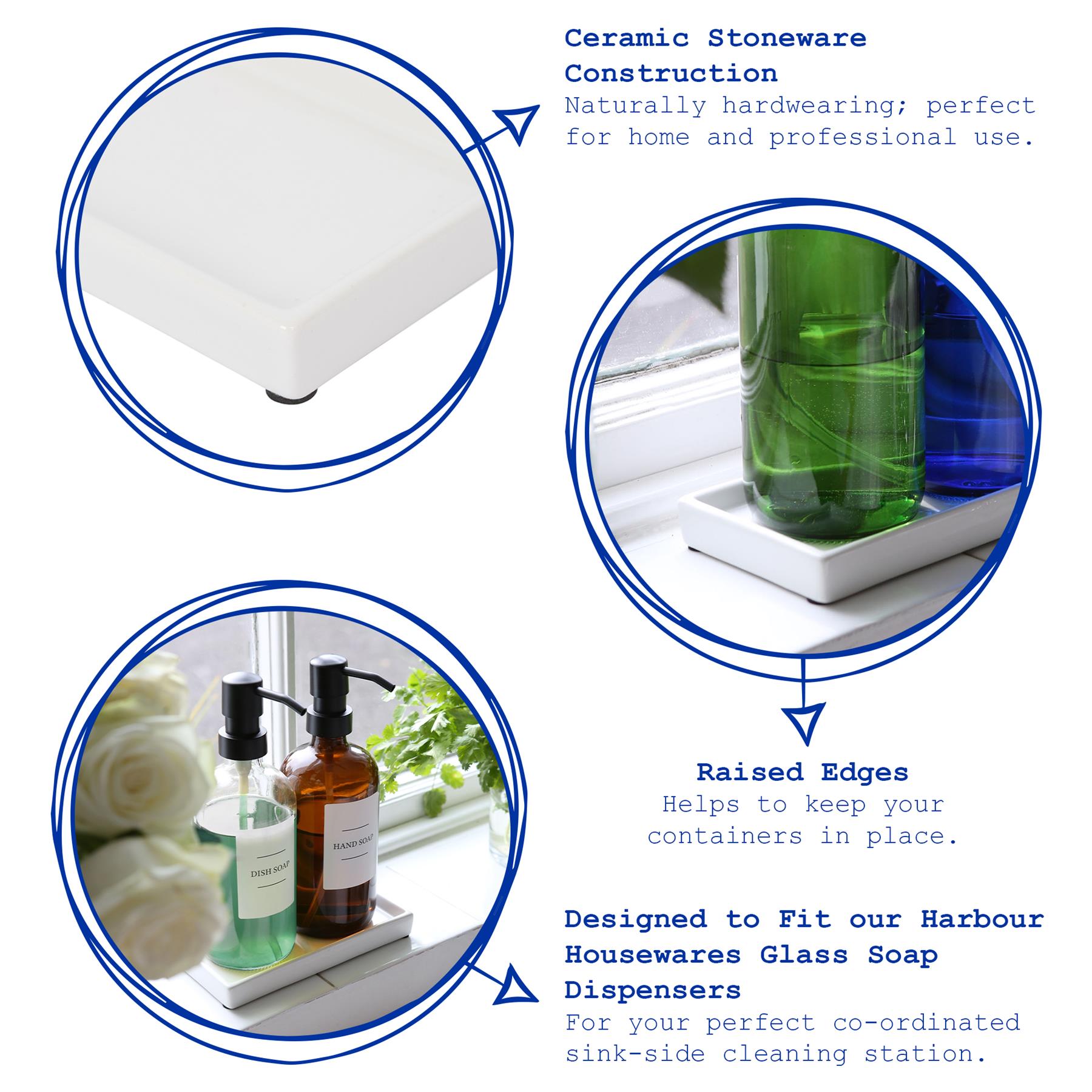 Ceramic Stoneware Construction
Naturally hardwearing; perfect for home and professional use.

Raised Edges
Helps to keep your containers in place.

DISH SOAP

HAND SOAP

Designed to Fit our Harbour Housewares Glass Soap Dispensers
For your perfect co-ordinated sink-side cleaning station.