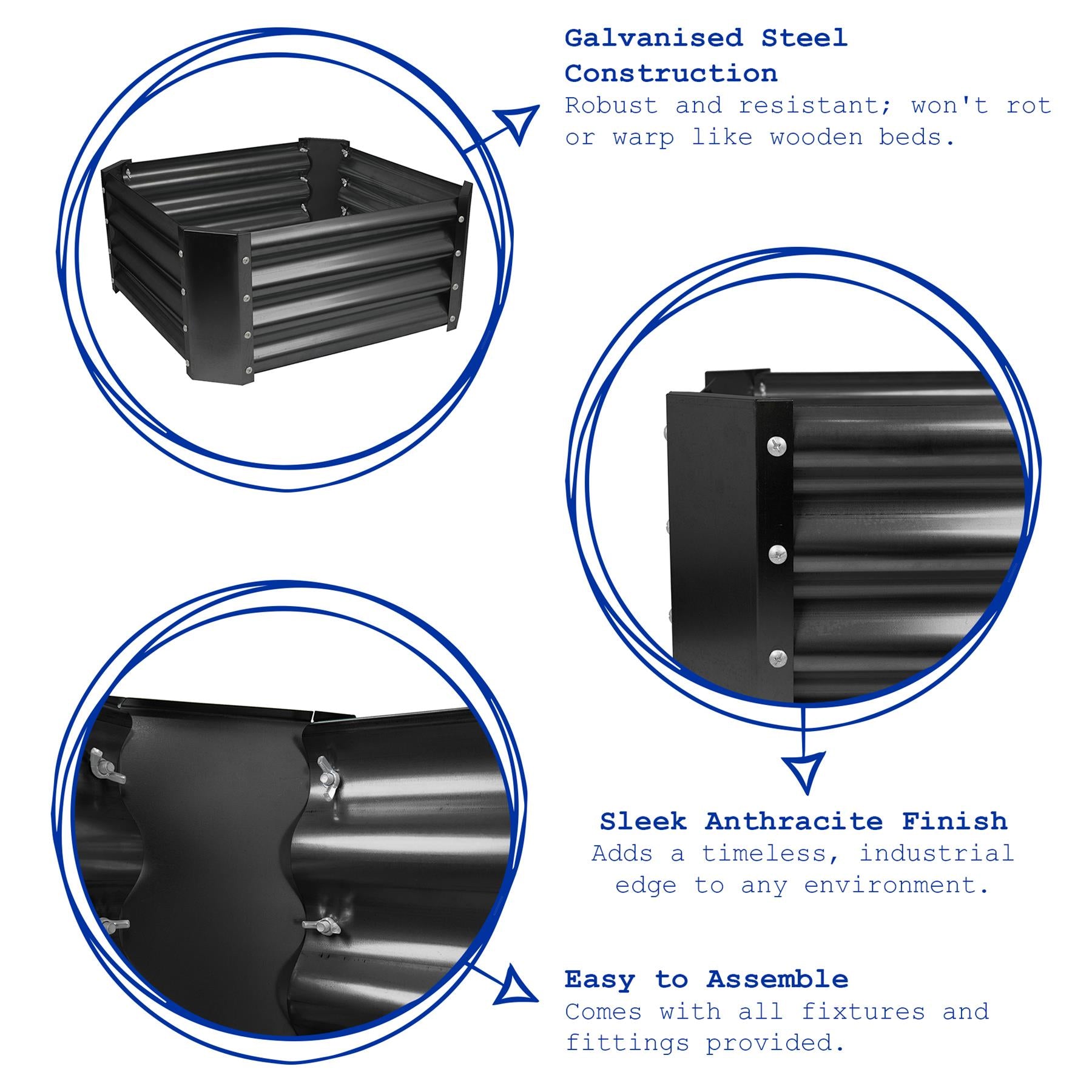 Galvanised Steel Construction
Robust and resistant; won't rot or warp like wooden beds.

Sleek Anthracite Finish
Adds a timeless, industrial edge to any environment.

Easy to Assemble
Comes with all fixtures and fittings provided.