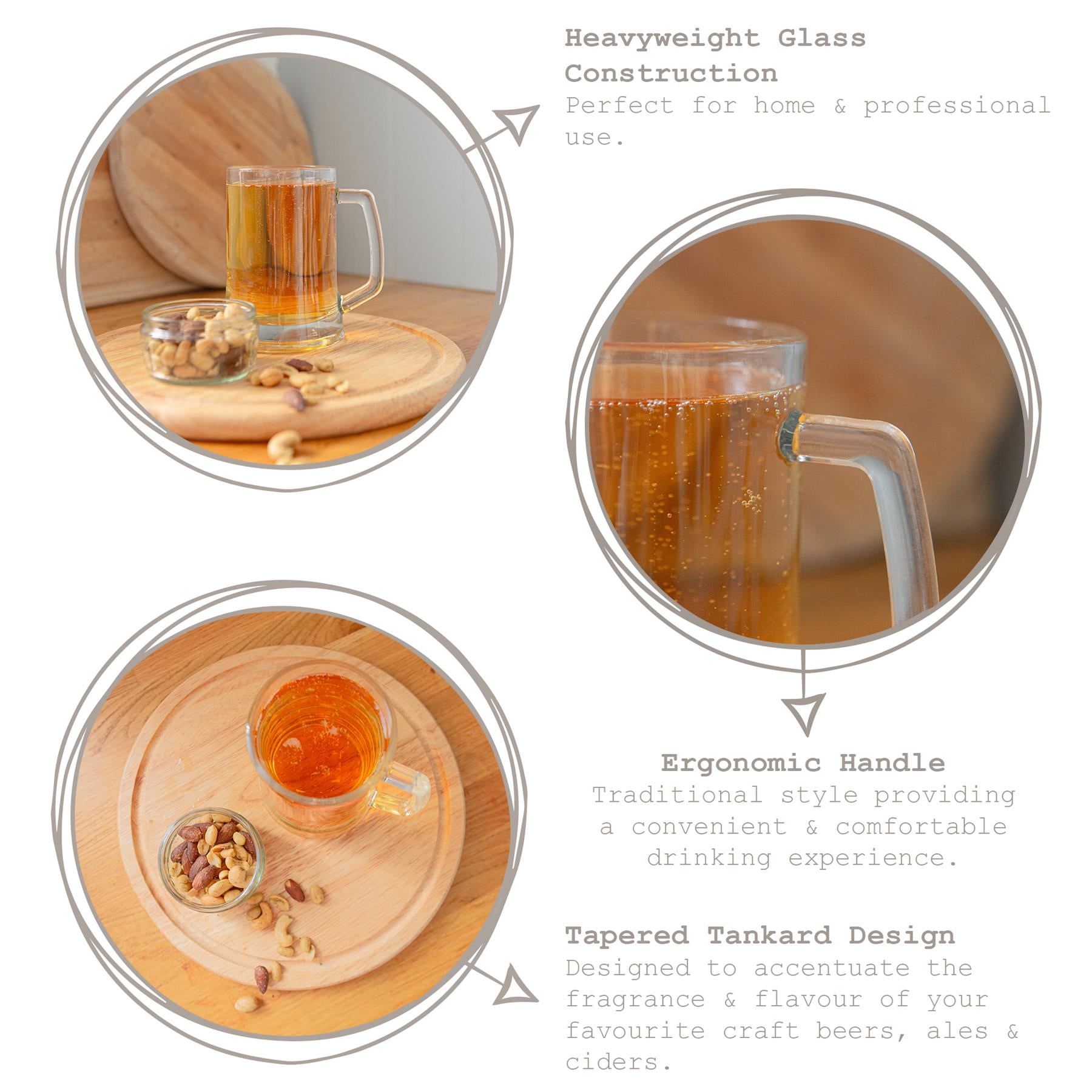 Heavyweight Glass Construction
Perfect for home & professional use.

Ergonomic Handle
Traditional style providing a convenient & comfortable drinking experience.

Tapered Tankard Design
Designed to accentuate the fragrance & flavour of your favourite craft beers, ales & ciders.