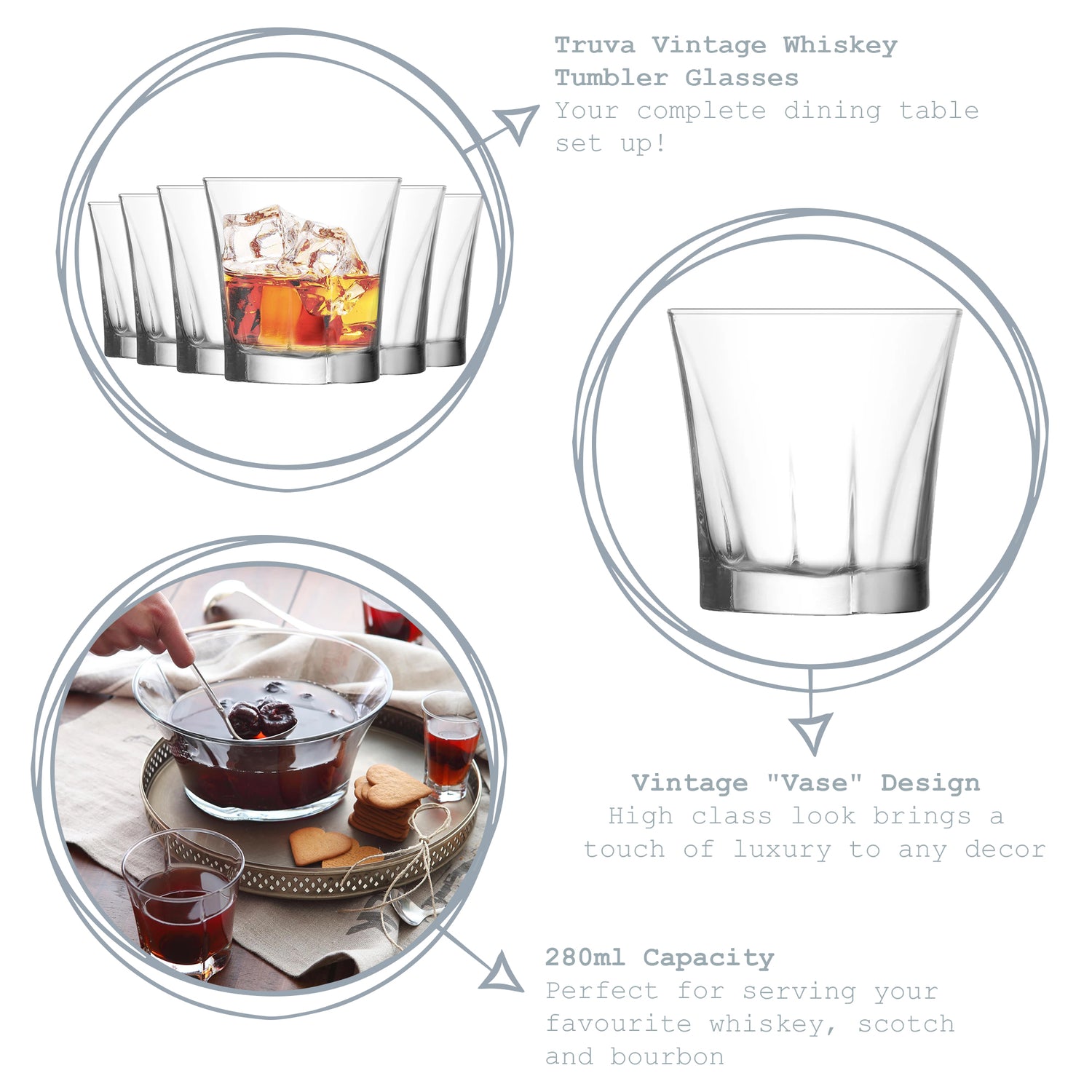 Truva Vintage Whiskey Tumbler Glasses
Your complete dining table set up!

Vintage "Vase" Design
High class look brings a touch of luxury to any decor

280ml Capacity
Perfect for serving your favourite whiskey, scotch and bourbon