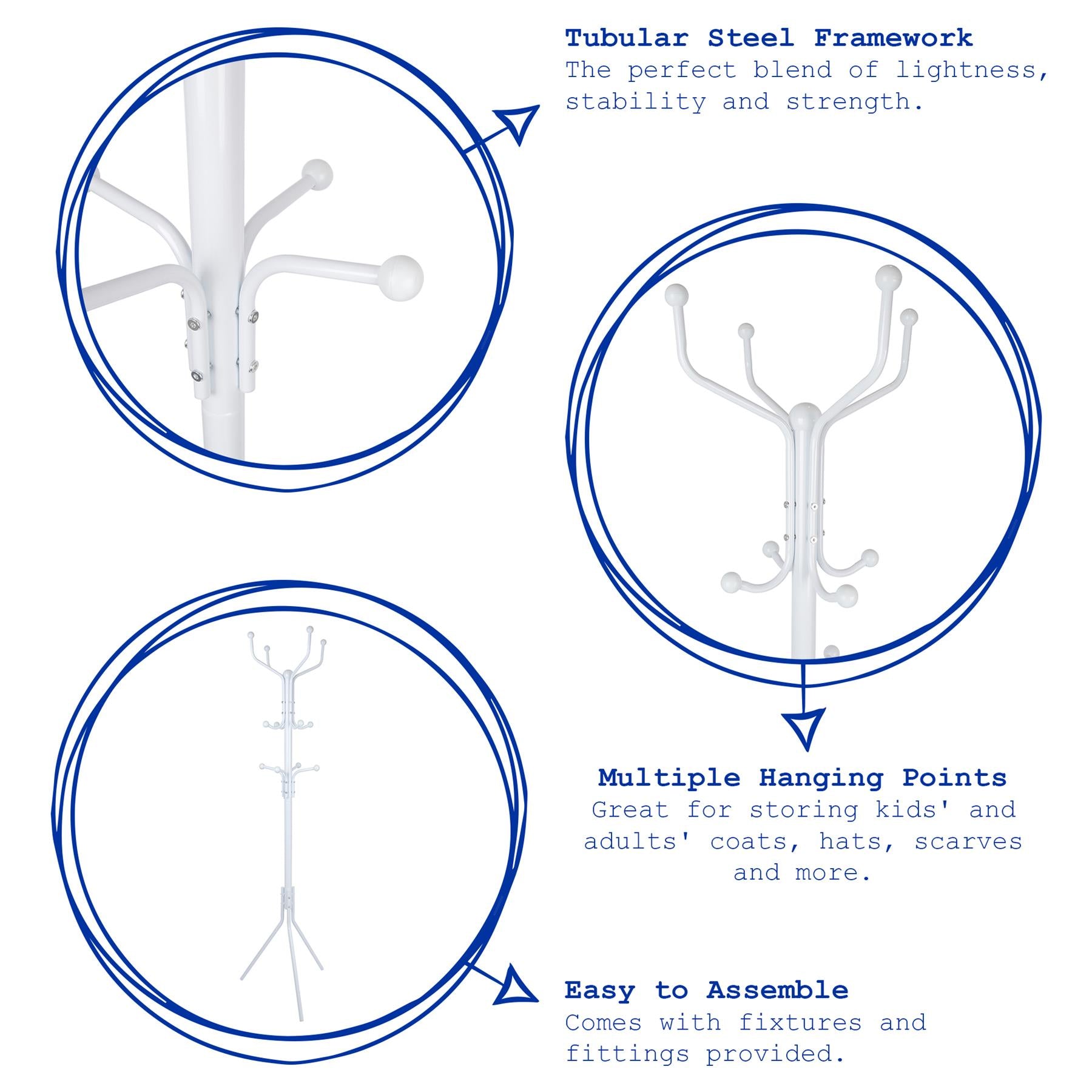 Tubular Steel Framework
The perfect blend of lightness, stability and strength.

Multiple Hanging Points
Great for storing kids' and adults' coats, hats, scarves and more.

Easy to Assemble
Comes with fixtures and fittings provided.