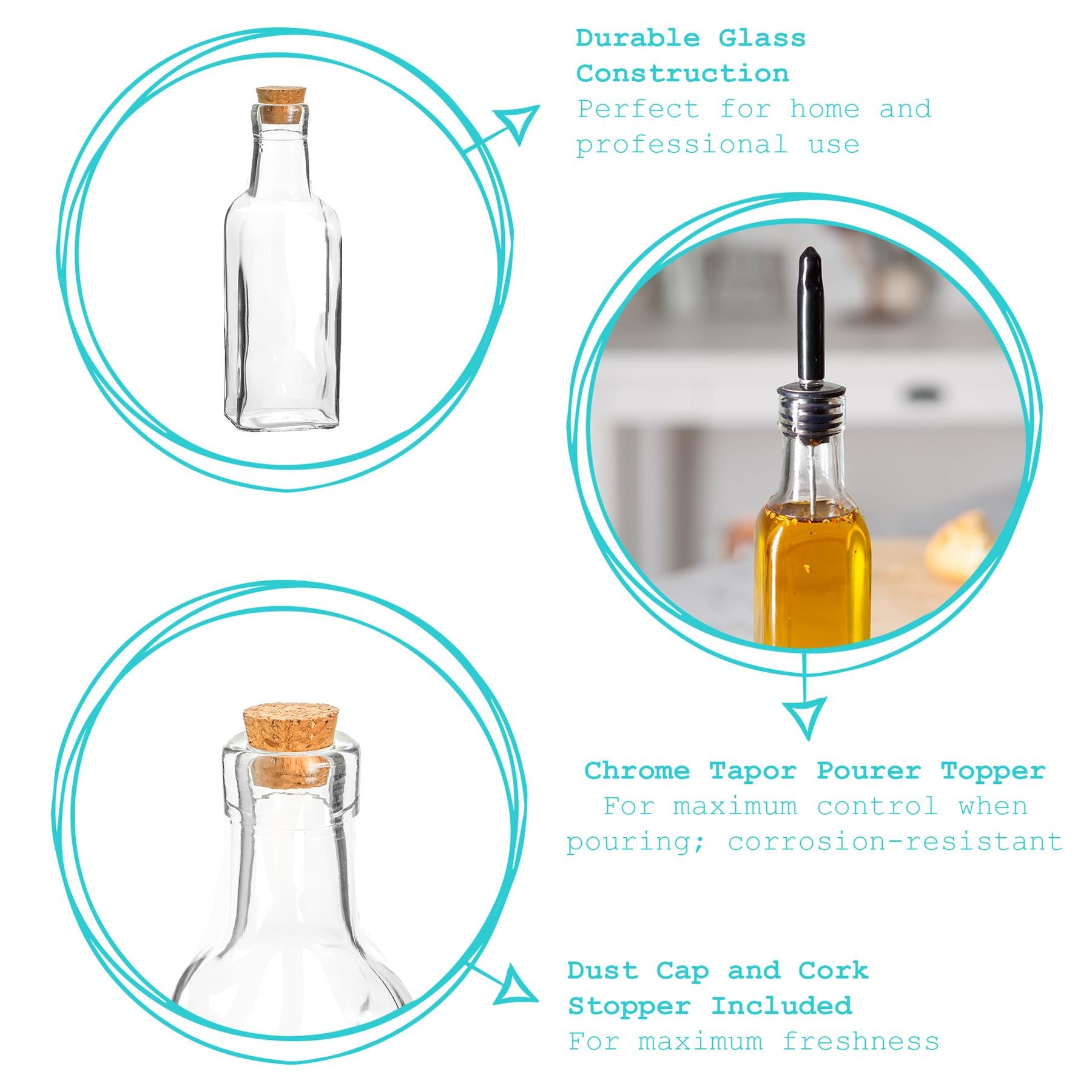 Durable Glass Construction
Perfect for home and professional use

Chrome Tapor Pourer Topper
For maximum control when pouring; corrosion-resistant

Dust Cap and Cork Stopper Included
For maximum freshness