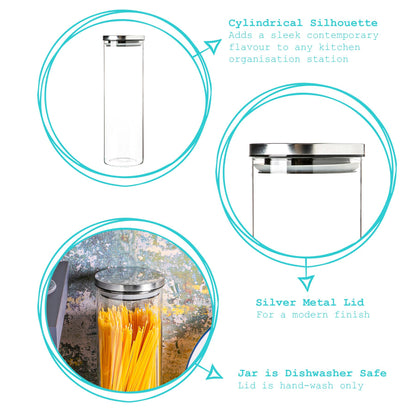 Cylindrical Silhouette
Adds a sleek contemporary flavour to any kitchen organisation station

Silver Metal Lid
For a modern finish

Jar is Dishwasher Safe
Lid is hand-wash only